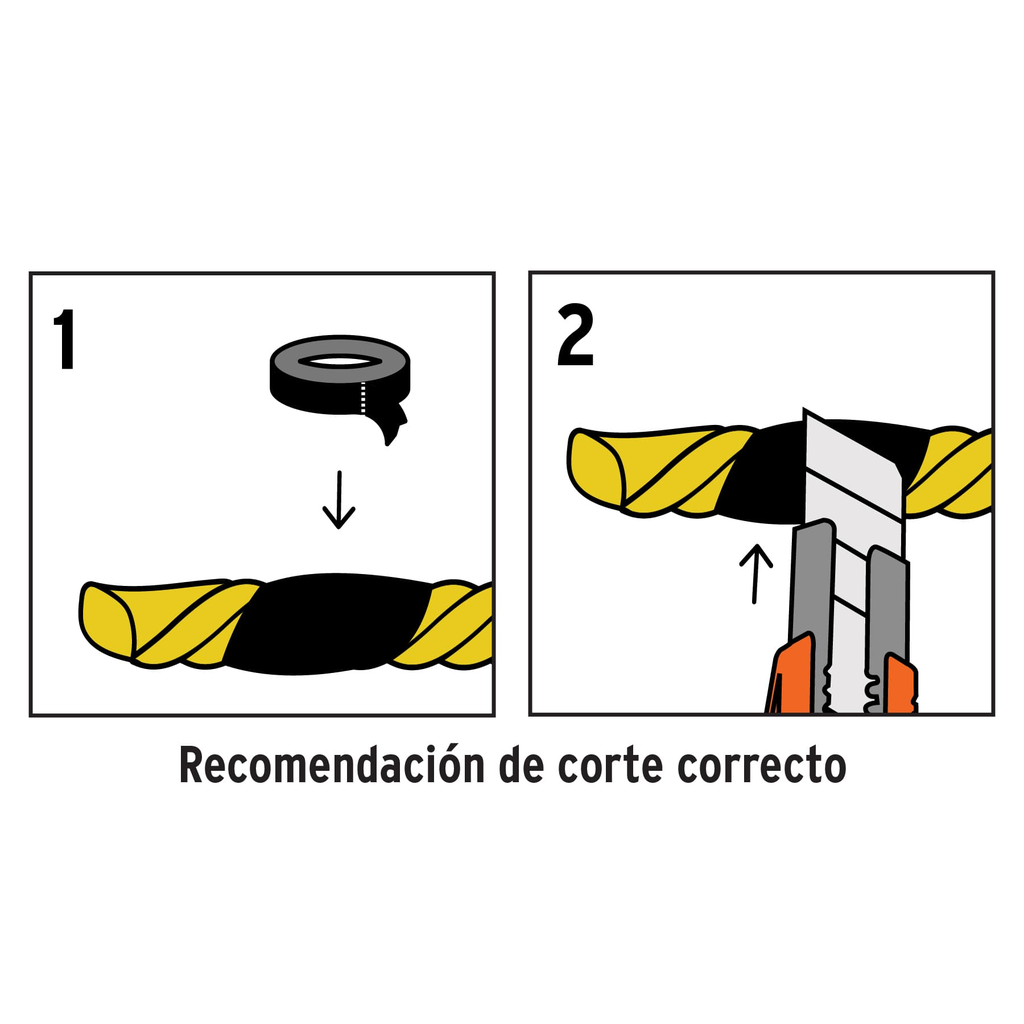 1

2

Recomendación de corte correcto