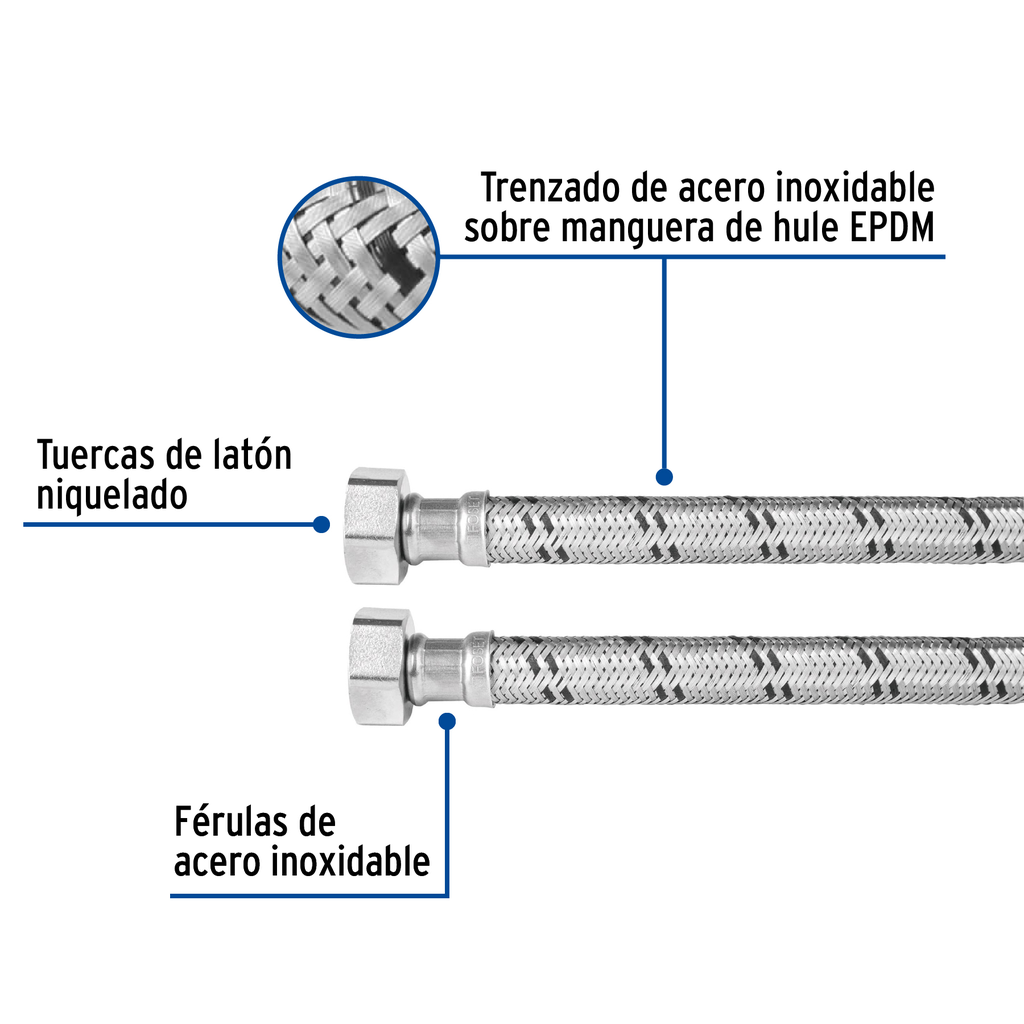 Trenzado de acero inoxidable sobre manguera de hule EPDM

Tuercas de latón niquelado

Férulas de acero inoxidable